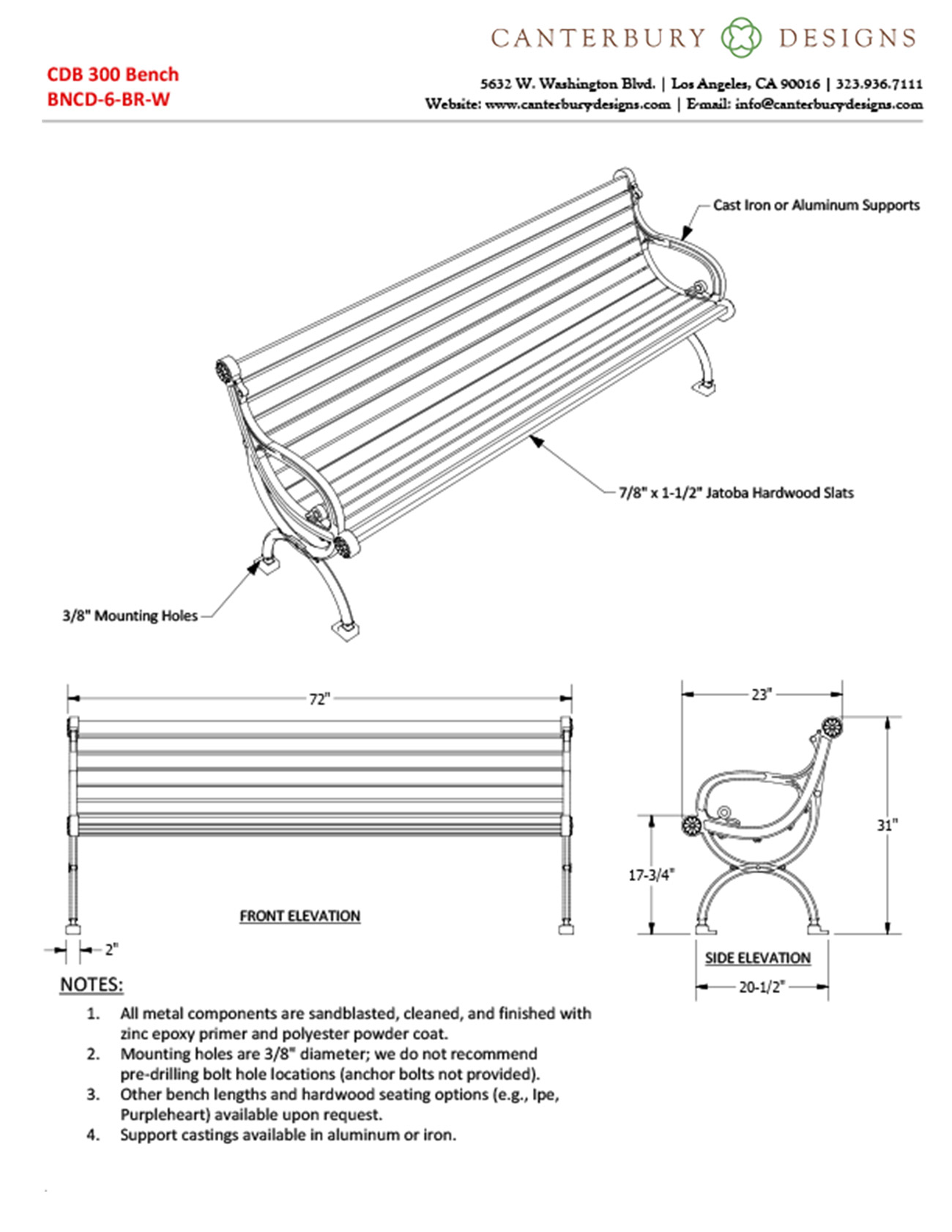 CANTERBURY DESIGNS

CDB 300 Bench
BNCD-6-BR-W

5632 W. Washington Blvd. | Los Angeles, CA 90016 | 323.936.7111
Website: www.canterburydesigns.com | E-mail: info@canterburydesigns.com

Cast Iron or Aluminum Supports

7/8" x 1-1/2" Jatoba Hardwood Slats

3/8" Mounting Holes

72"

FRONT ELEVATION

2"

23"

31"

17-3/4"

SIDE ELEVATION

20-1/2"

NOTES:

1. All metal components are sandblasted, cleaned, and finished with zinc epoxy primer and polyester powder coat.
2. Mounting holes are 3/8" diameter; we do not recommend pre-drilling bolt hole locations (anchor bolts not provided).
3. Other bench lengths and hardwood seating options (e.g., Ipe, Purpleheart) available upon request.
4. Support castings available in aluminum or iron.